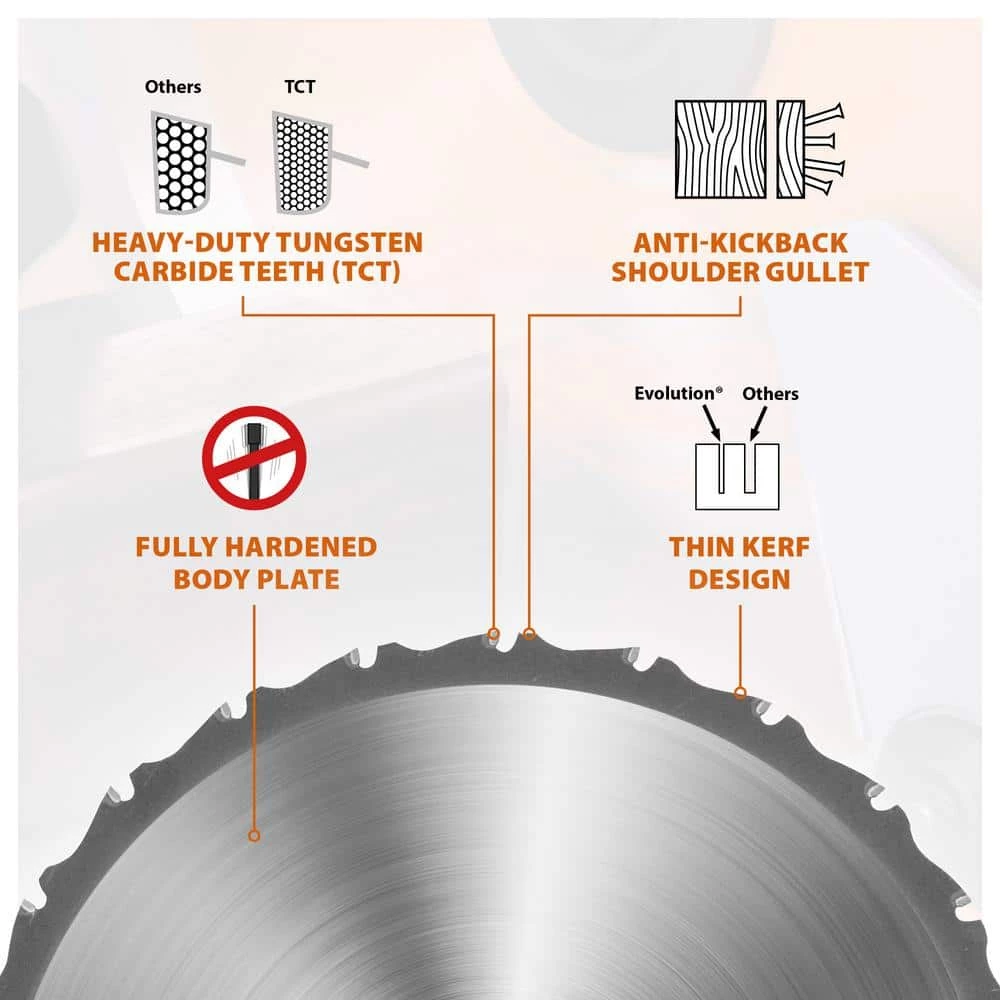 Others
TCT

HEAVY-DUTY TUNGSTEN CARBIDE TEETH (TCT)

ANTI-KICKBACK SHOULDER GULLET

Evolution®
Others

FULLY HARDENED BODY PLATE

THIN KERF DESIGN